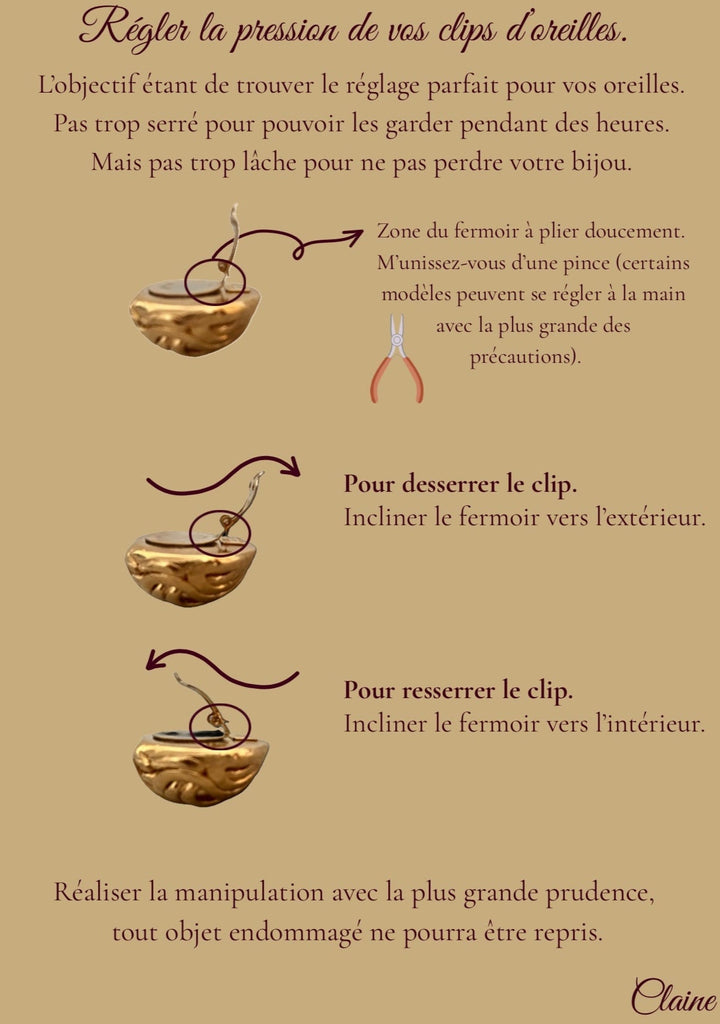 Régler la pression de vos clips d'oreilles.

L'objectif étant de trouver le réglage parfait pour vos oreilles. Pas trop serré pour pouvoir les garder pendant des heures. Mais pas trop lâche pour ne pas perdre votre bijou.

Zone du fermoir à plier doucement. M'unissez-vous d'une pince (certains modèles peuvent se régler à la main avec la plus grande des précautions).

**Pour desserrer le clip.**
Incliner le fermoir vers l'extérieur.

**Pour resserrer le clip.**
Incliner le fermoir vers l'intérieur.

Réaliser la manipulation avec la plus grande prudence, tout objet endommagé ne pourra être repris.

Claine